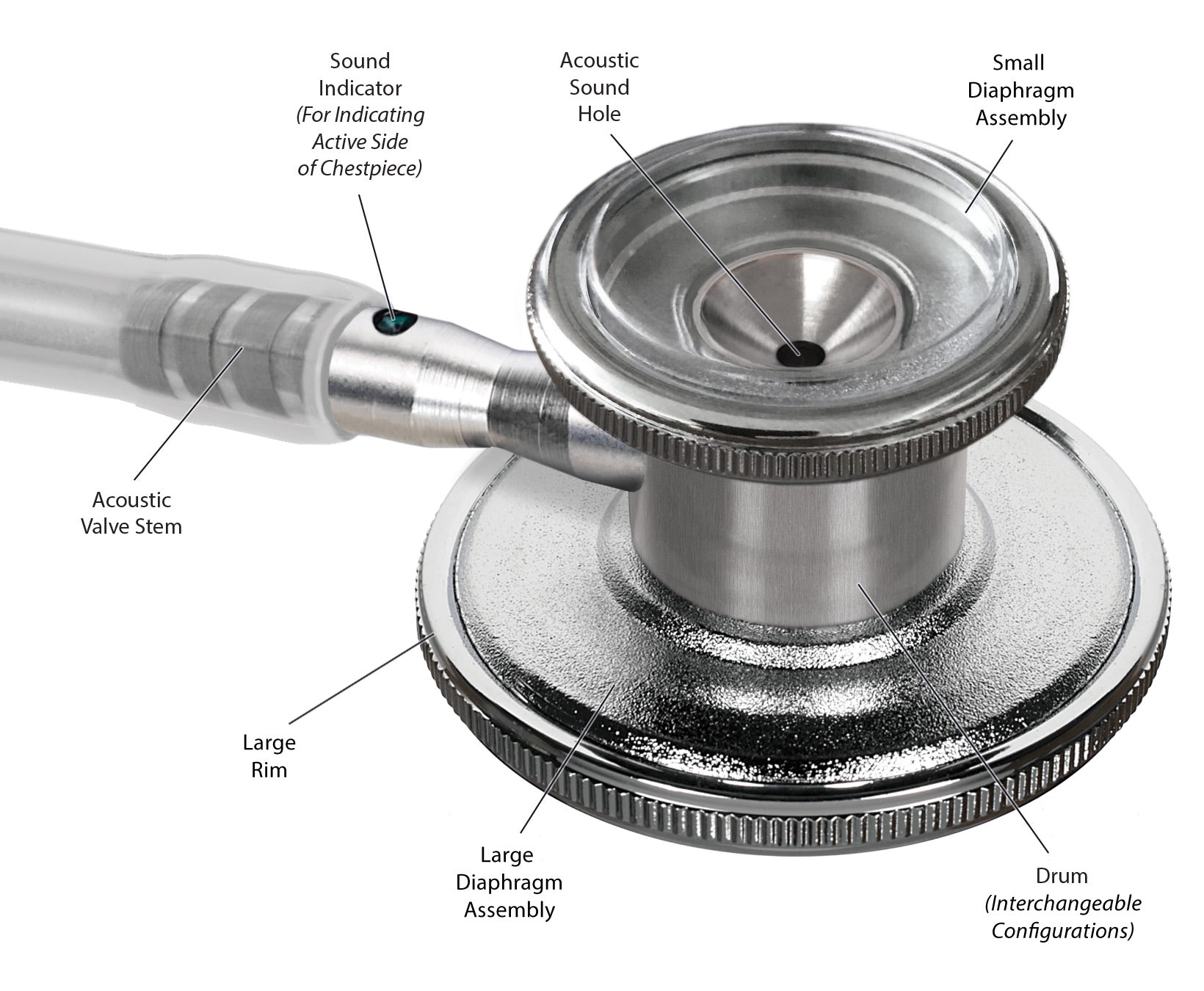 Sound Indicator
(For Indicating Active Side of Chestpiece)

Acoustic Sound Hole

Small Diaphragm Assembly

Acoustic Valve Stem

Large Rim

Large Diaphragm Assembly

Drum
(Interchangeable Configurations)